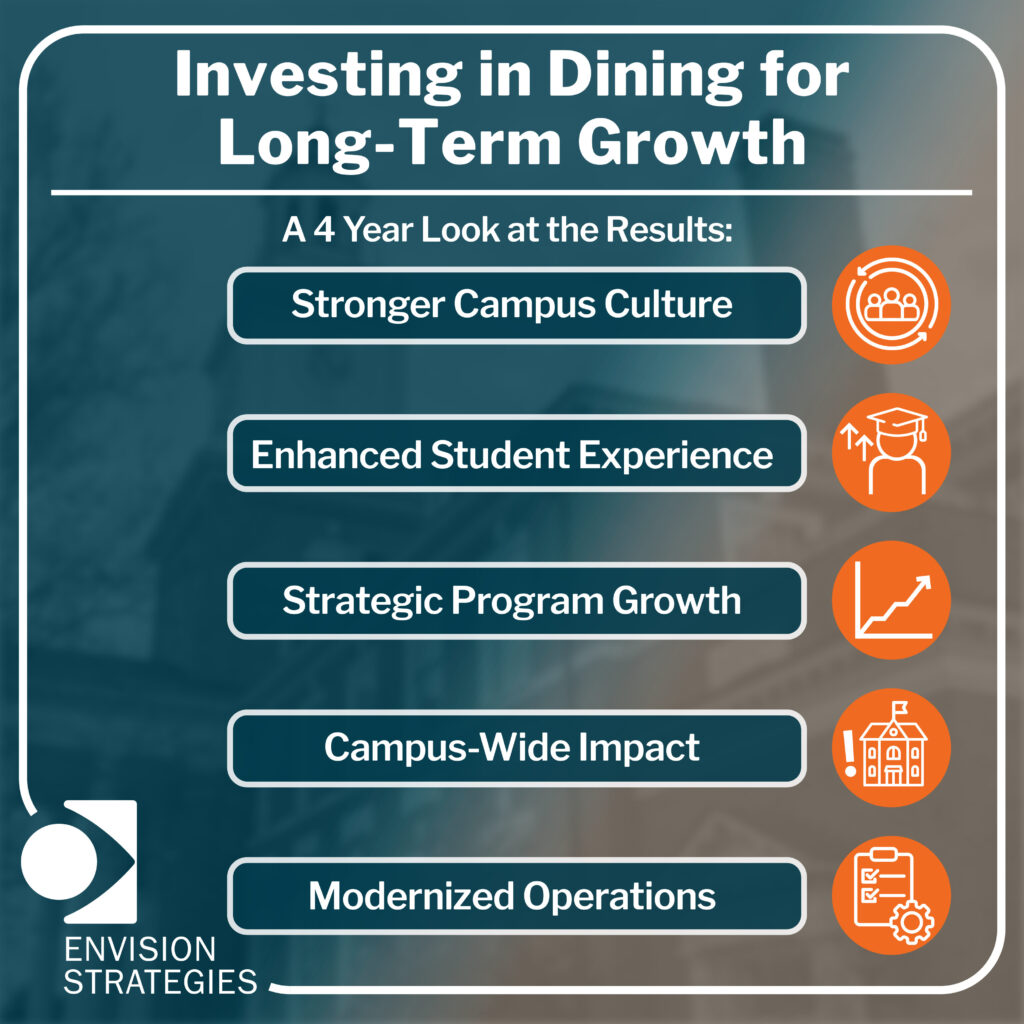 Investing in Dining for Long-Term Growth

A 4 Year Look at the Results:

Stronger Campus Culture

Enhanced Student Experience

Strategic Program Growth

Campus-Wide Impact

Modernized Operations

ENVISION STRATEGIES